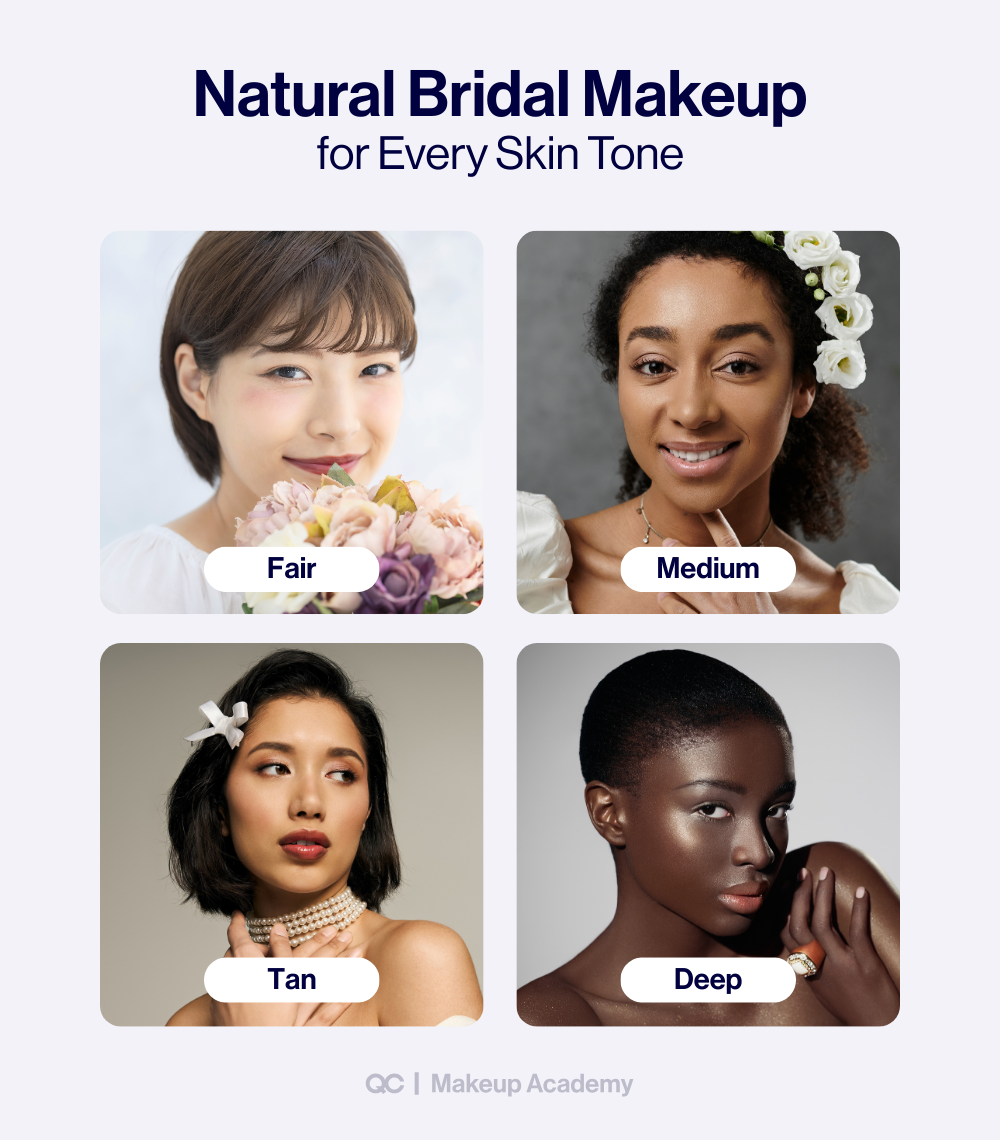 Natural Bridal Makeup
for Every Skin Tone

Fair

Medium

Tan

Deep

QC | Makeup Academy