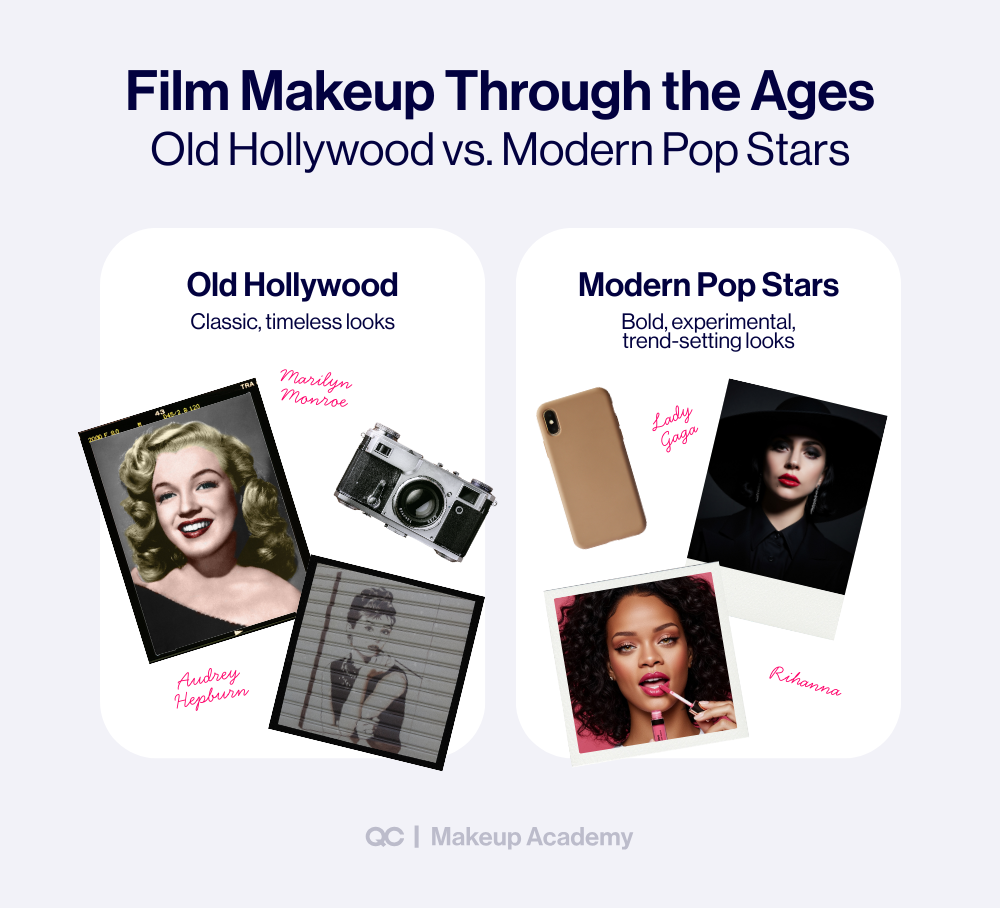 Film Makeup Through the Ages
Old Hollywood vs. Modern Pop Stars

Old Hollywood
Classic, timeless looks

Marilyn Monroe

Audrey Hepburn

Modern Pop Stars
Bold, experimental, trend-setting looks

Lady Gaga

Rihanna

QC | Makeup Academy