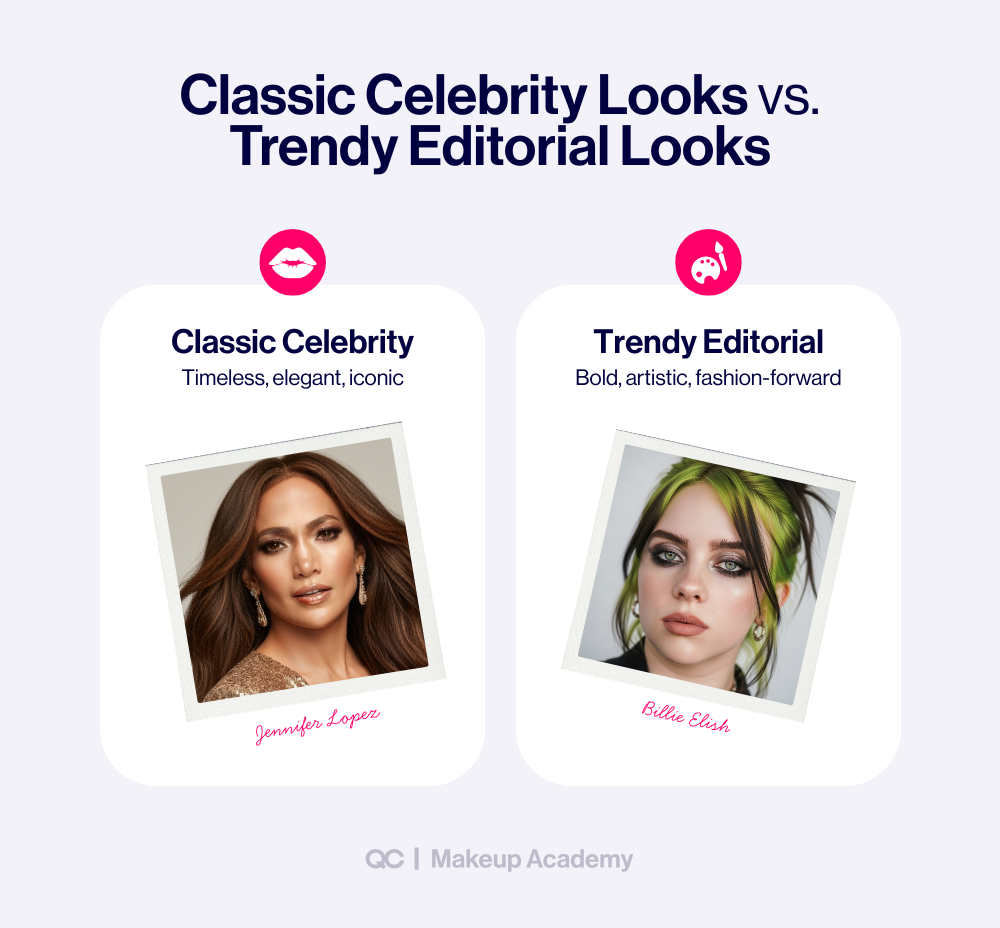 Classic Celebrity Looks vs. Trendy Editorial Looks

Classic Celebrity
Timeless, elegant, iconic

Jennifer Lopez

Trendy Editorial
Bold, artistic, fashion-forward

Billie Elish

QC | Makeup Academy