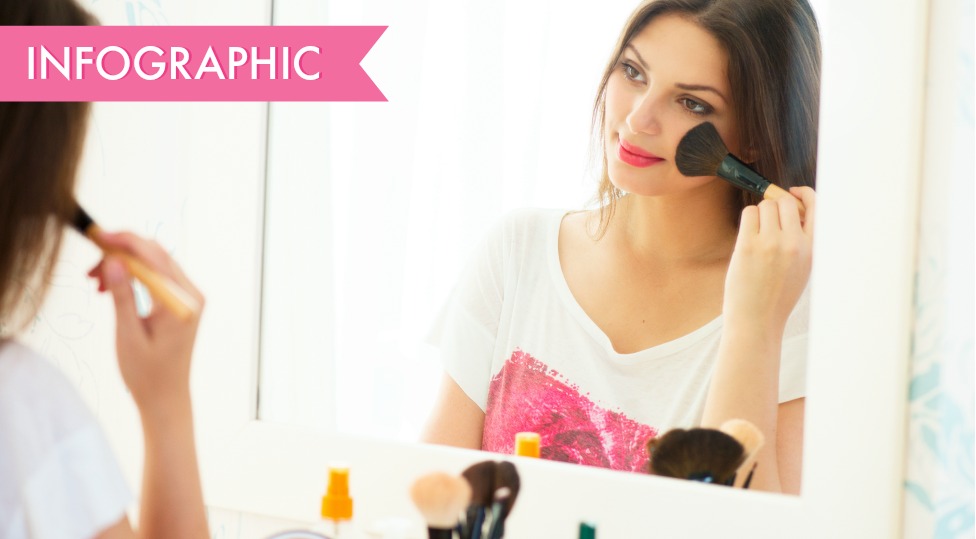 INFOGRAPHIC